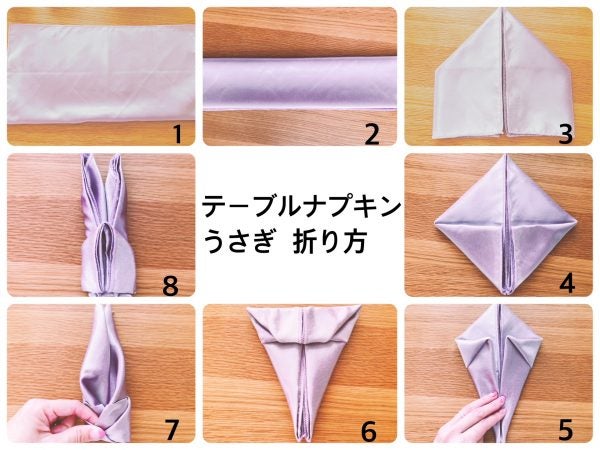 1

2

3

8

テーブルナプキン
うさぎ 折り方

4

7

6

5